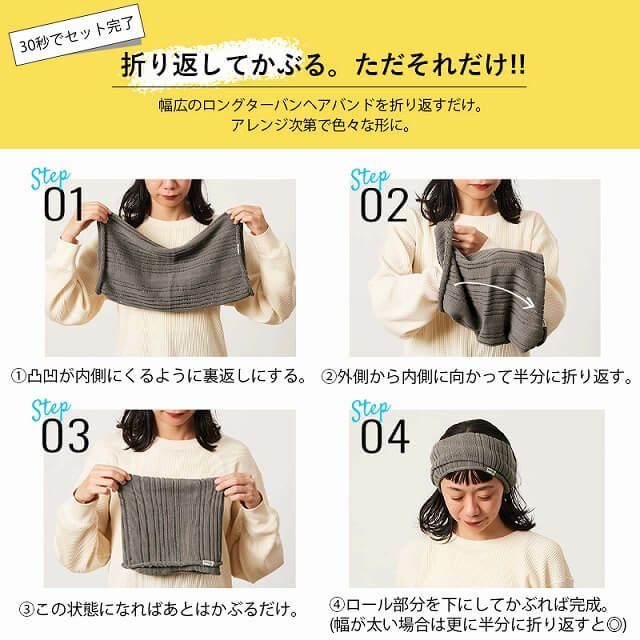 30秒でセット完了

折り返してかぶる。ただそれだけ!!

幅広のロングターバンヘアバンドを折り返すだけ。
アレンジ次第で色々な形に。

Step 01

①凸凹が内側にくるように裏返しにする。

Step 02

②外側から内側に向かって半分に折り返す。

Step 03

③この状態になればあとはかぶるだけ。

Step 04

④ロール部分を下にしてかぶれば完成。
(幅が太い場合は更に半分に折り返すと◎)