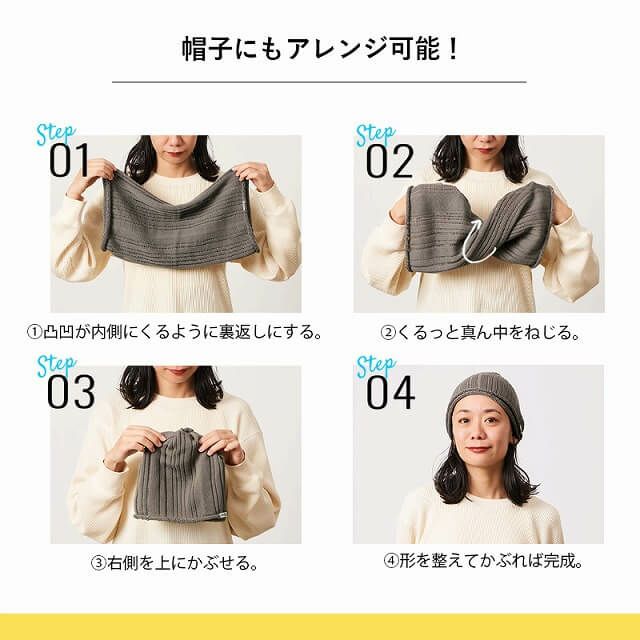 帽子にもアレンジ可能！

Step
01

①凸凹が内側にくるように裏返しにする。

Step
02

②くるっと真ん中をねじる。

Step
03

③右側を上にかぶせる。

Step
04

④形を整えてかぶれば完成。