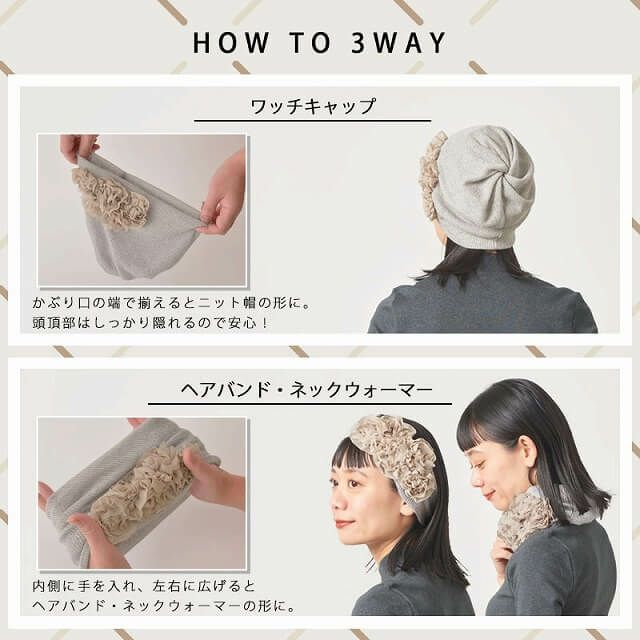 HOW TO 3WAY

ワッチキャップ

かぶり口の端で揃えるとニット帽の形に。
頭頂部はしっかり隠れるので安心！

ヘアバンド・ネックウォーマー

内側に手を入れ、左右に広げると
ヘアバンド・ネックウォーマーの形に。