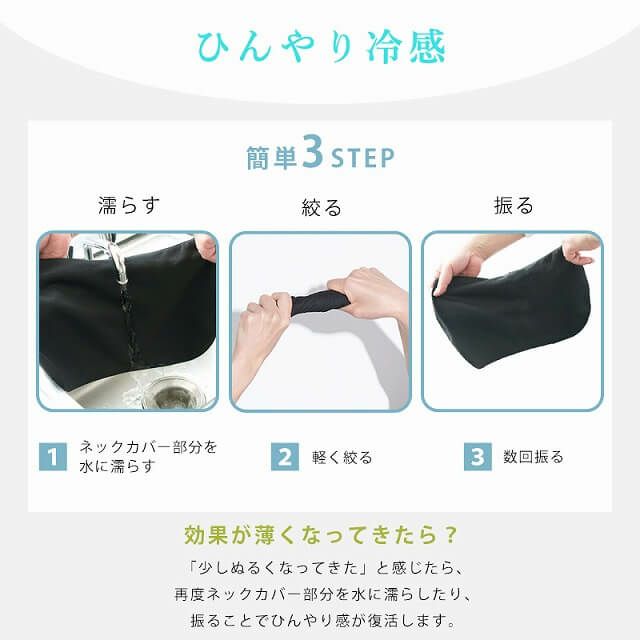 ひんやり冷感

簡単3STEP

濡らす

絞る

振る

1 ネックカバー部分を水に濡らす

2 軽く絞る

3 数回振る

効果が薄くなってきたら？

「少しぬるくなってきた」と感じたら、
再度ネックカバー部分を水に濡らしたり、
振ることでひんやり感が復活します。